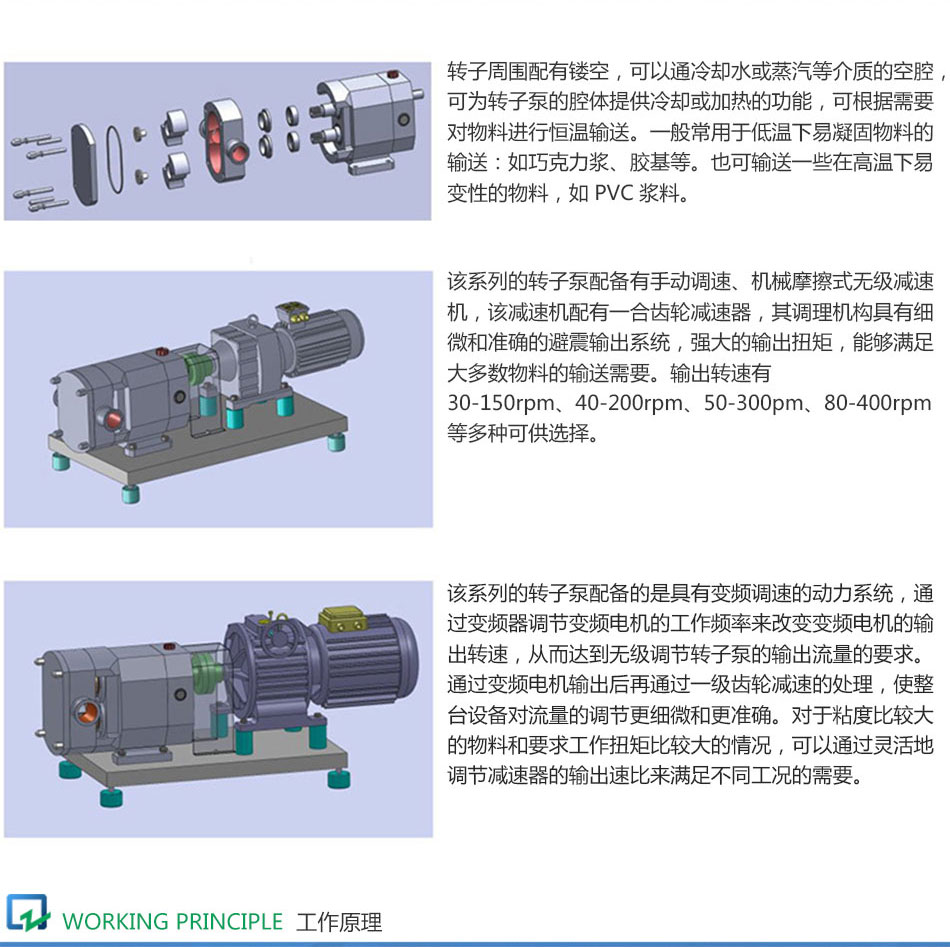 转子周围配有镂空，可以通冷却水或蒸汽等介质的空腔，可为转子泵的腔体提供冷却或加热的功能，可根据需要对物料进行恒温输送。一般常用于低温下易凝固物料的输送：如巧克力浆、胶基等。也可输送一些在高温下易变性的物料，如 PVC 浆料。

该系列的转子泵配备有手动调速、机械摩擦式无级减速机，该减速机配有一合齿轮减速器，其调理机构具有细微和准确的避震输出系统，强大的输出扭矩，能够满足大多数物料的输送需要。输出转速有 30-150rpm、40-200rpm、50-300pm、80-400rpm 等多种可供选择。

该系列的转子泵配备的是具有变频调速的动力系统，通过变频器调节变频电机的工作频率来改变变频电机的输出转速，从而达到无级调节转子泵的输出流量的要求。通过变频电机输出后再通过一级齿轮减速的处理，使整台设备对流量的调节更细微和更准确。对于粘度比较大的物料和要求工作扭矩比较大的情况，可以通过灵活地调节减速器的输出速比来满足不同工况的需要。

WORKING PRINCIPLE 工作原理